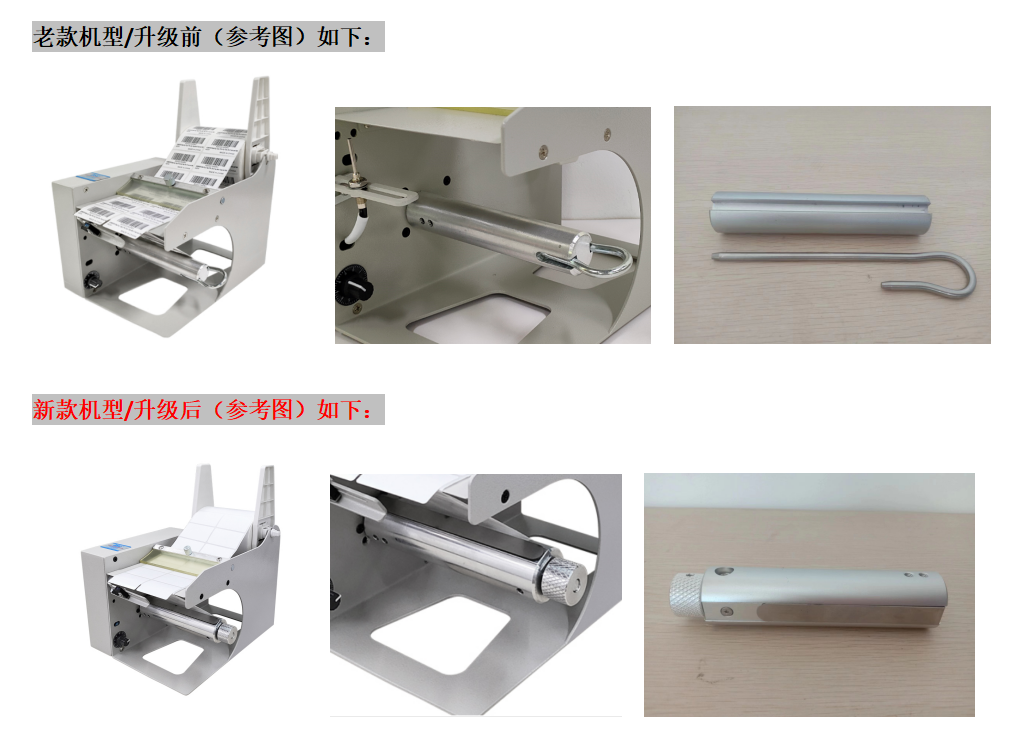 老款机型/升级前（参考图）如下：

新款机型/升级后（参考图）如下：